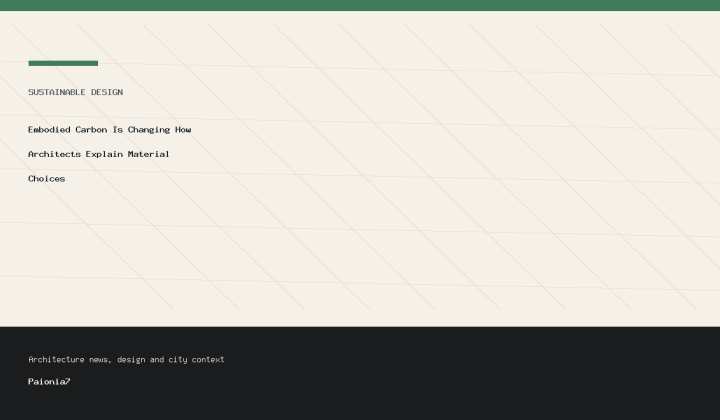 SUSTAINABLE DESIGN

Embodied Carbon Is Changing How Architects Explain Material Choices

Architecture news, design and city context

Paionia7